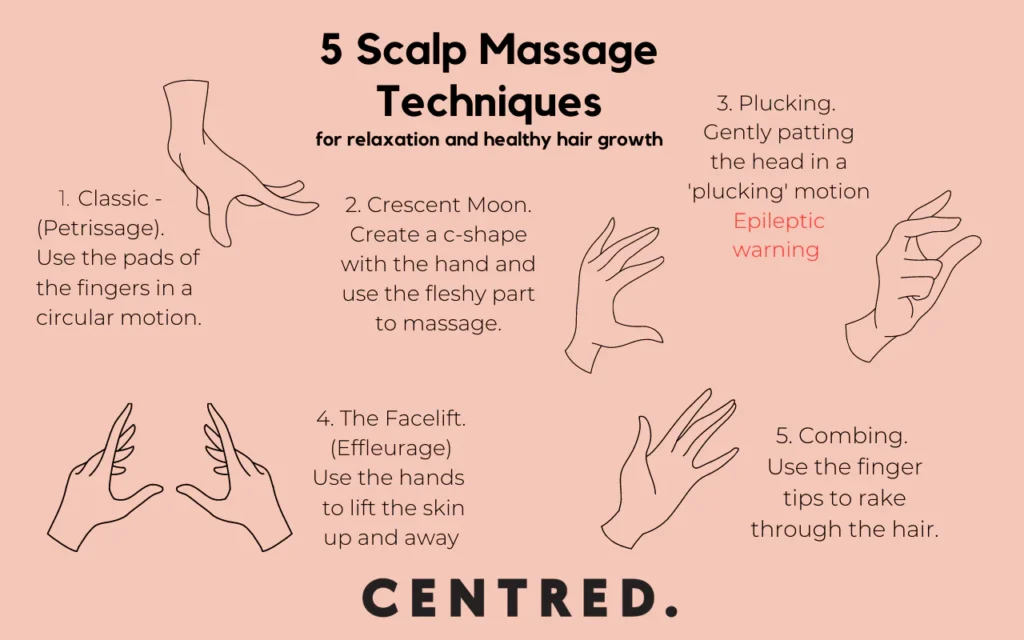 5 Scalp Massage Techniques
for relaxation and healthy hair growth

1. Classic - (Petrissage). Use the pads of the fingers in a circular motion.

2. Crescent Moon. Create a c-shape with the hand and use the fleshy part to massage.

3. Plucking. Gently patting the head in a 'plucking' motion
Epileptic warning

4. The Facelift. (Effleurage) Use the hands to lift the skin up and away

5. Combing. Use the finger tips to rake through the hair.

CENTRED.